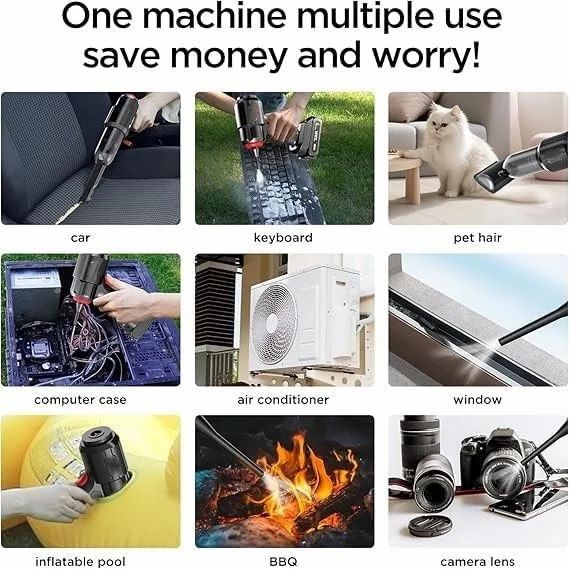 One machine multiple use save money and worry!

car

keyboard

pet hair

computer case

air conditioner

window

inflatable pool

BBQ

camera lens